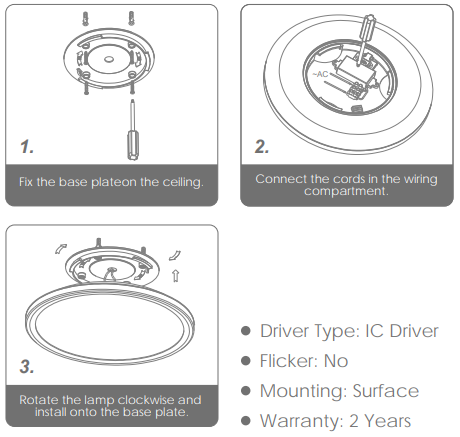 1.

Fix the base plateon the ceiling.

~AC

2.

Connect the cords in the wiring compartment.

3.

Rotate the lamp clockwise and install onto the base plate.

● Driver Type: IC Driver
● Flicker: No
● Mounting: Surface
● Warranty: 2 Years